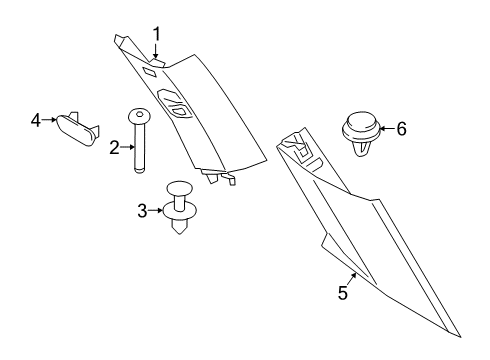 1
4
2
6
3
5