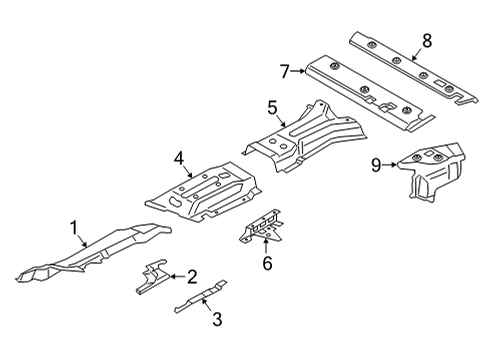 8
7
5
9
4
1
6
2
3