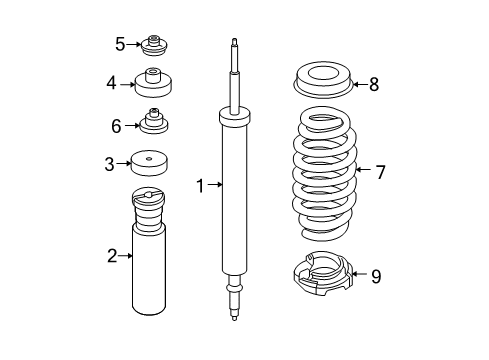 5
4
6
3
2
1
8
7
9