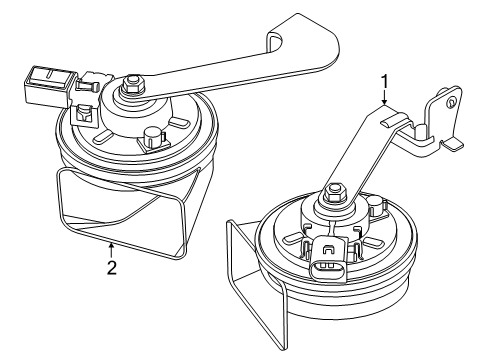 1

2