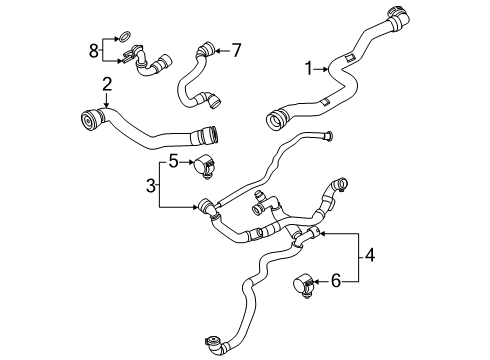 8
7
1
2
5
3
4
6