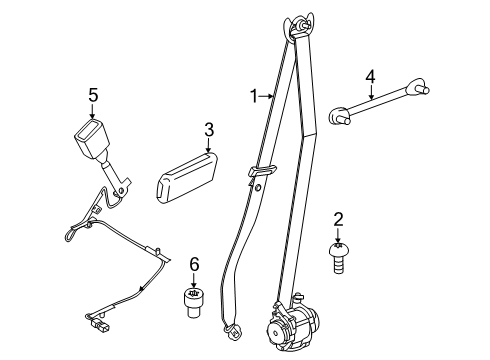 5
3
1
4
2
6