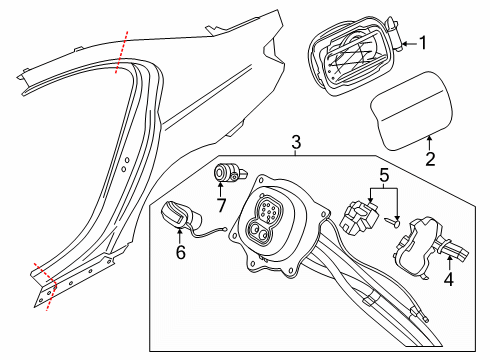 1
2
3
5
7
6
4