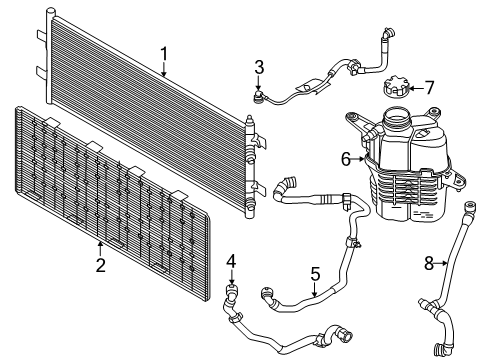 1
3
7
6
2
4
5
8