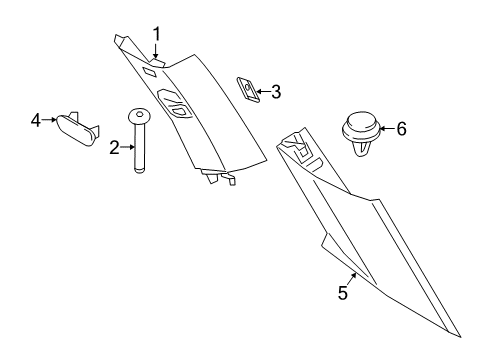 1
3
4
2
6
5