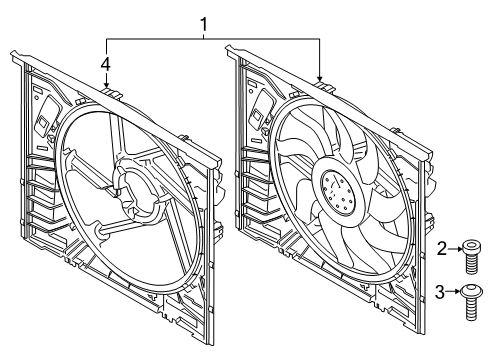 1
4
2
3