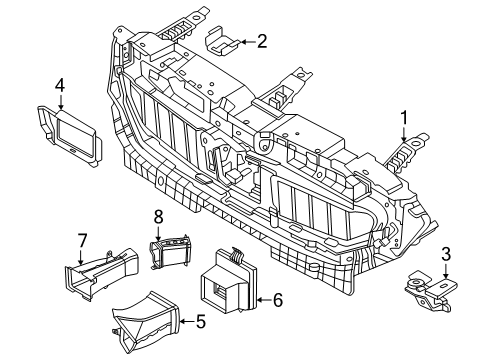 2
4
1
8
7
3
6
5