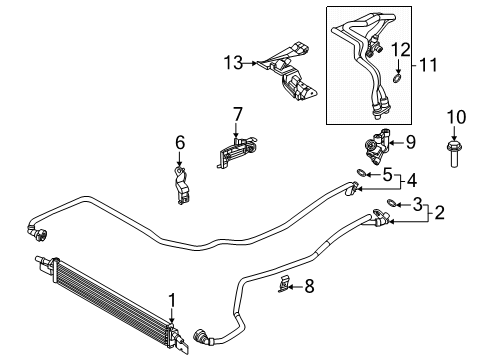 13
12
11
7
10
6
9
5
4
3
2
8
1