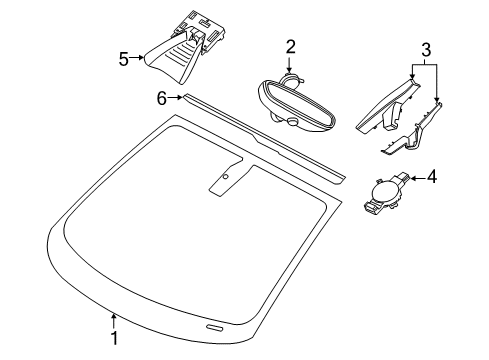 5
2
3
6
4
1