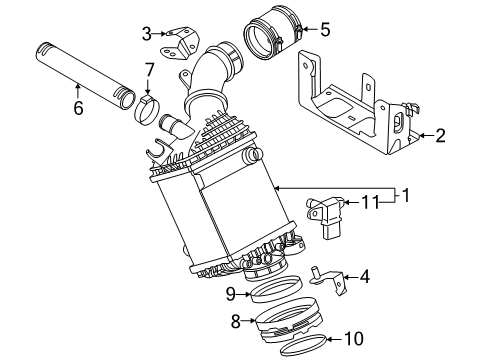 3
5
7
6
2
1
11
4
9
8
10