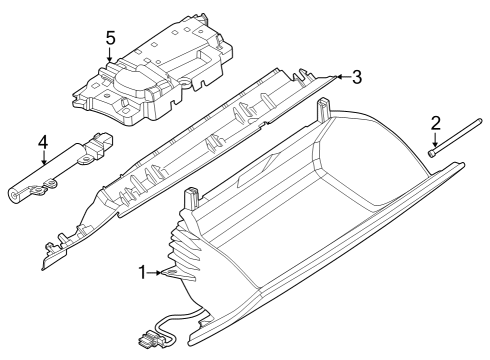 5
3
2
4
1