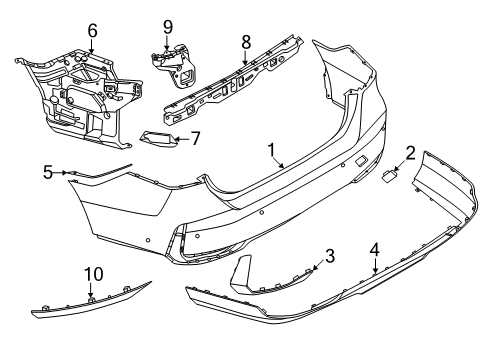 6
9
8
7
1
2
5
3
4
10