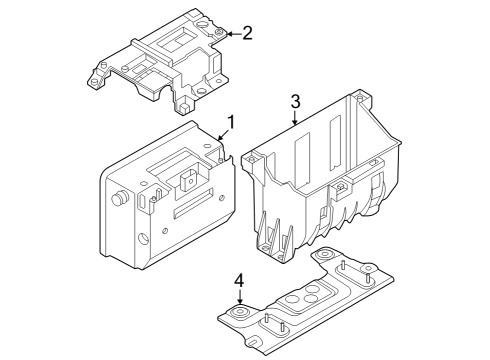 2
3
1
4