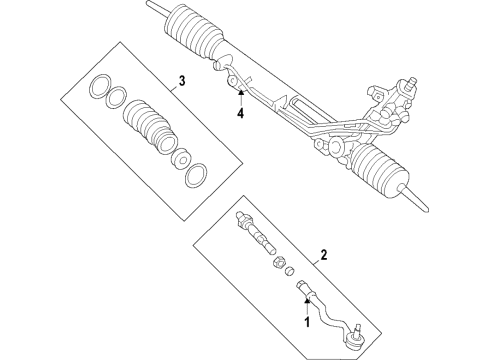 3
4
2
1