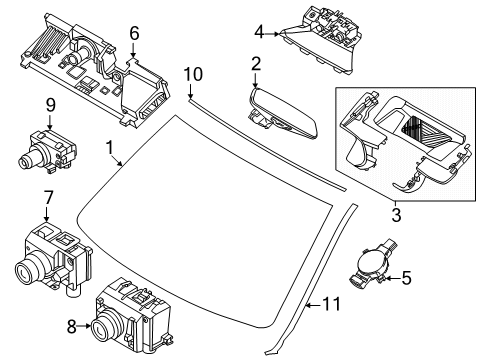 6
4
10
2
9
1
3
7
5
11
8