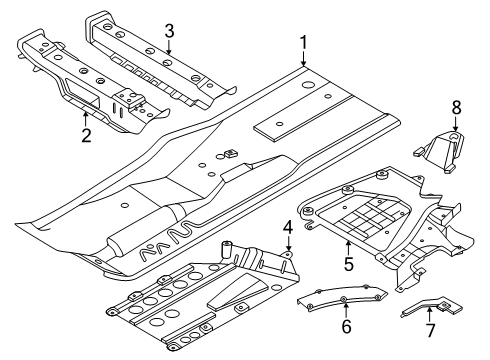 3
1
2
8
4
5
6
7