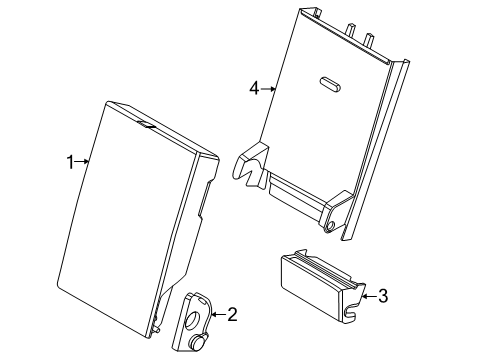 4
1
3
2