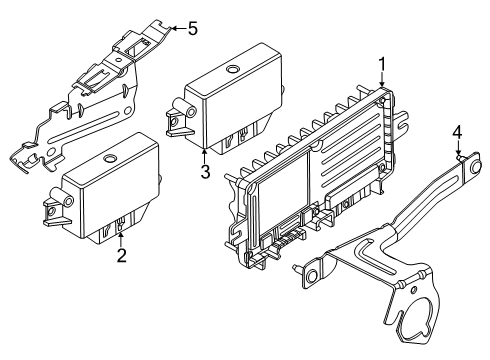 5
1
4
3
2