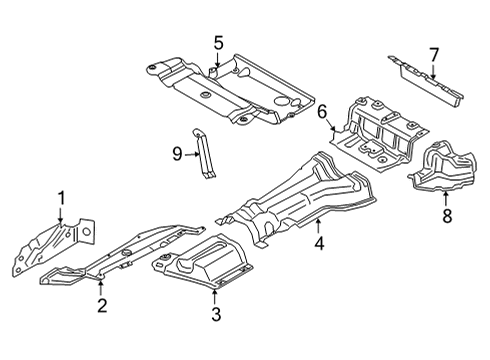 5
7
6
9
1
8
4
2
3