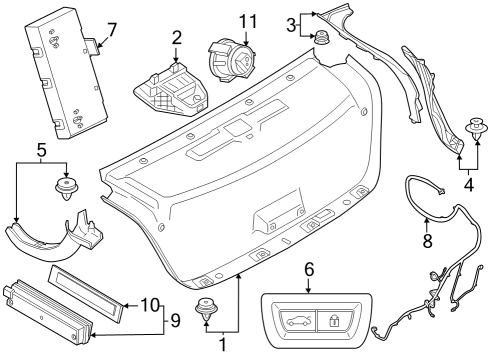 7
2
11
3
5
4
8
6
10
9
1