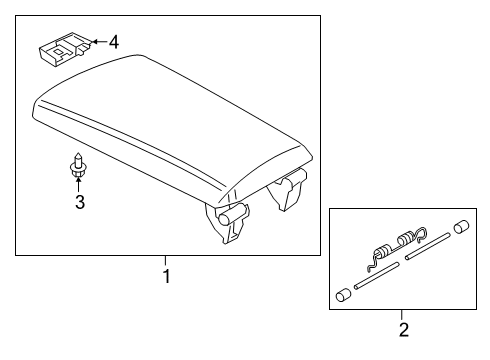 4
3
1
2