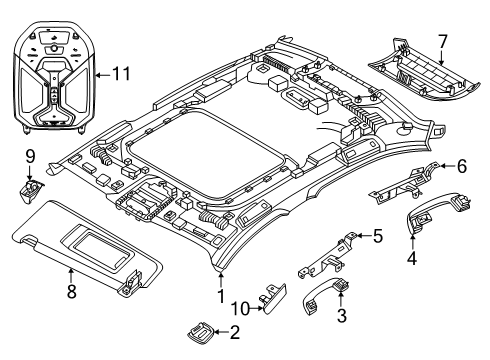 11
7
9
6
5
4
8
1
10
3
2