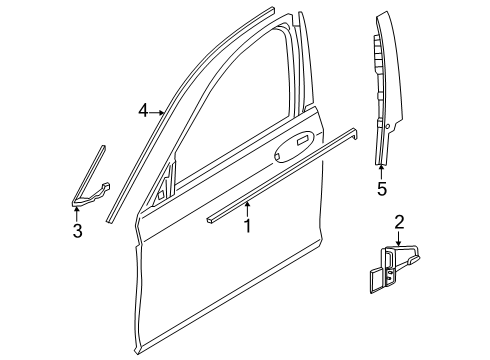 4
5
3
1
2