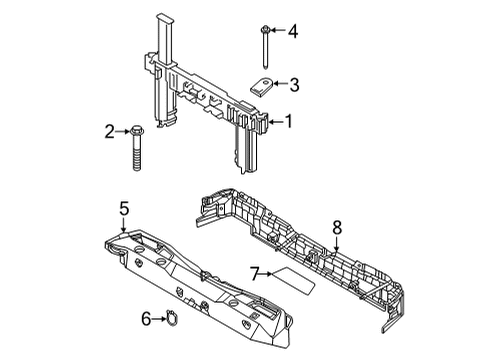 4
3
1
2
5
8
7
6