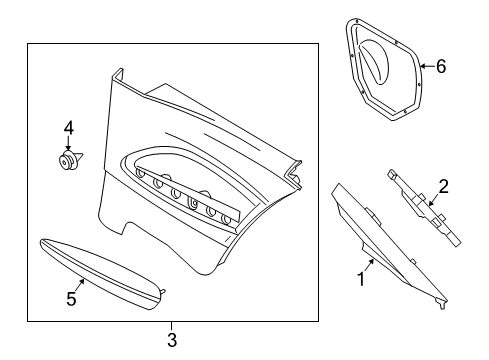 6
4
2
1
5
3