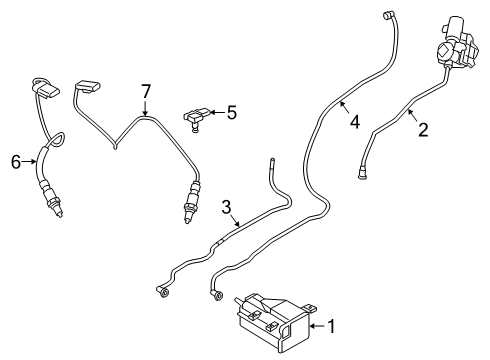 7
5
4
2
6
3
1