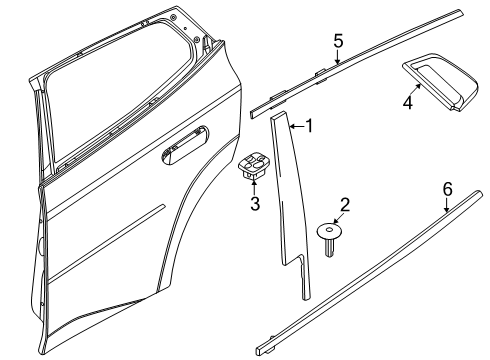 5
4
1
3
2
6