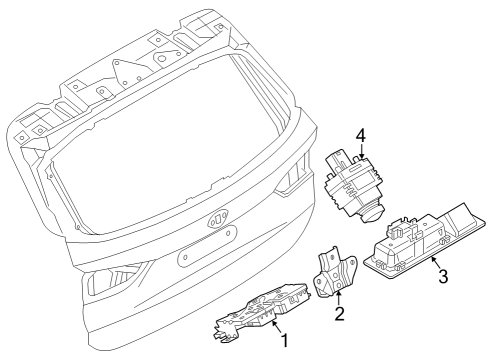 4
3
2
1