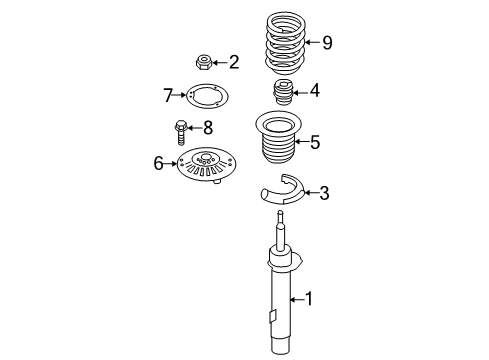 9
2
7
4
8
5
6
3
1