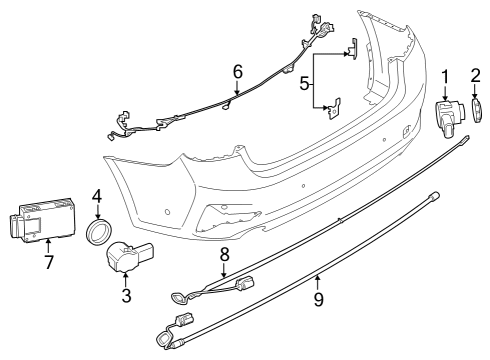 6
5
1
2
4
7
3
8
9