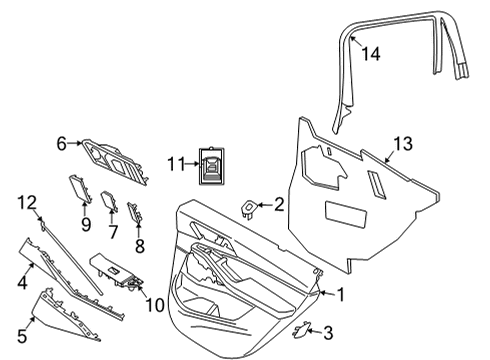 14
13
6
11
2
12
9
7
8
4
10
1
5
3