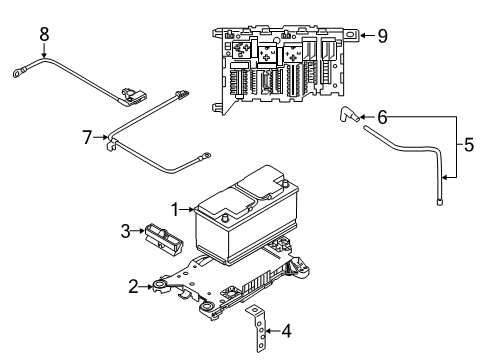 8
9
6
5
7
1
3
2
4