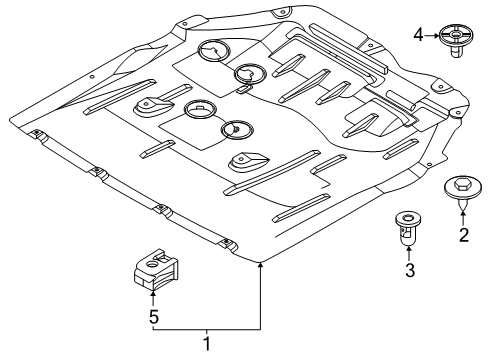 4
2
3
5
1