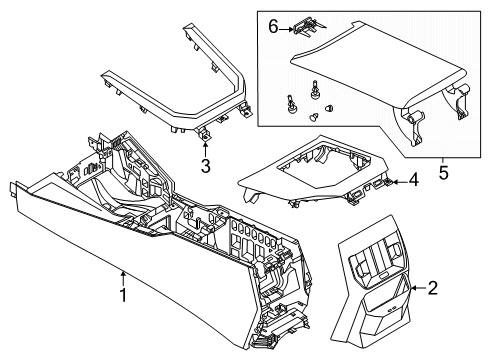 6
3
5
4
1
2