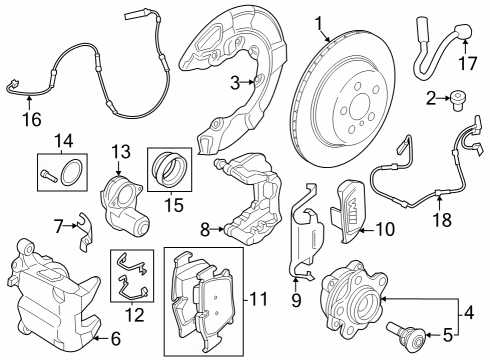 1
17
2
3
16
14
13
15
18
7
8
10
6
12
11
9
4
5