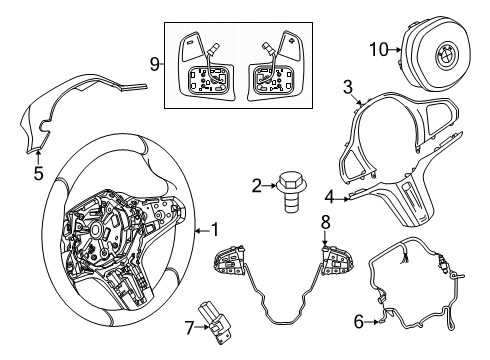 9
10
3
5
2
4
1
8
7
6