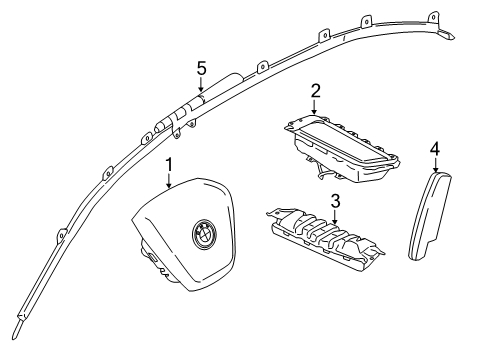 5
2
1
4
3