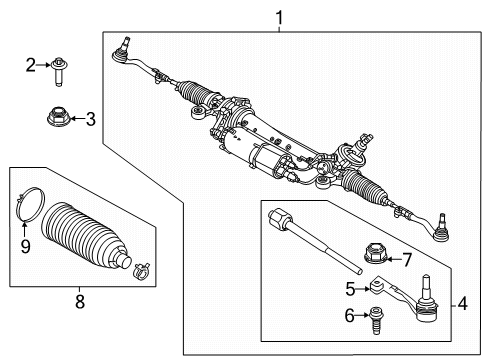 1
2
3
9
8
7
5
4
6