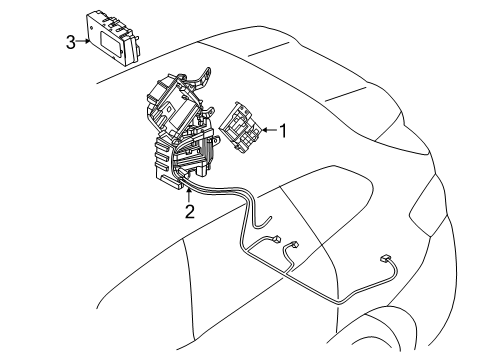 3
1
2