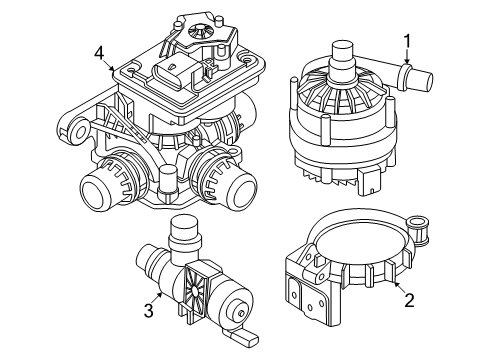 4
1
3
2