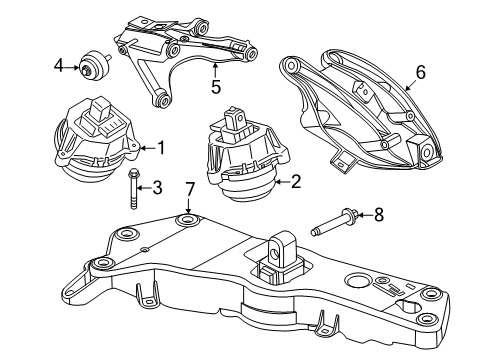 4
5
6
1
2
3
7
8