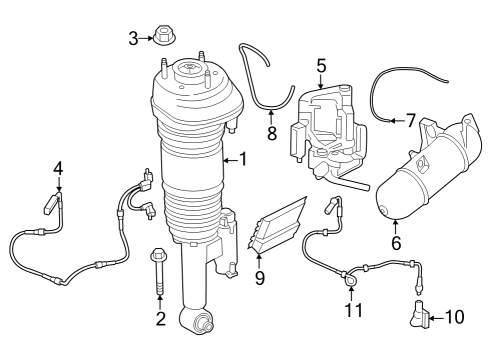 3
5
8
7
1
4
6
9
2
11
10