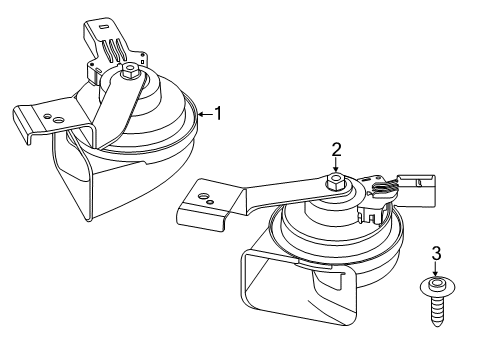 1
2
3