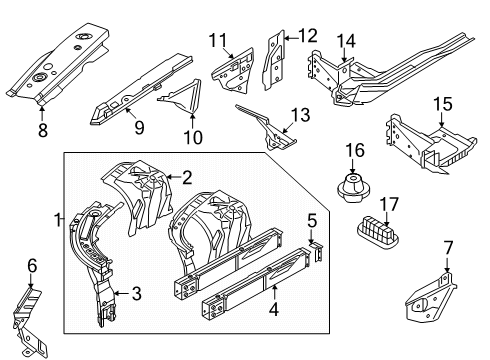 8
9
10
11
12
13
14
15
16
17
1
2
3
4
5
6
7