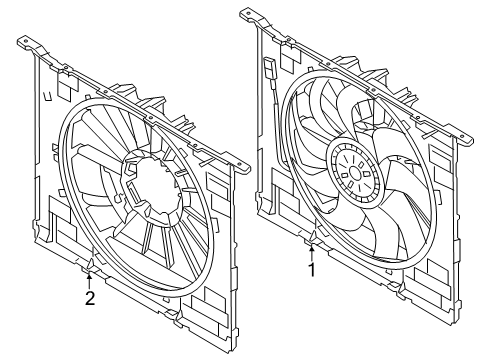 2

1