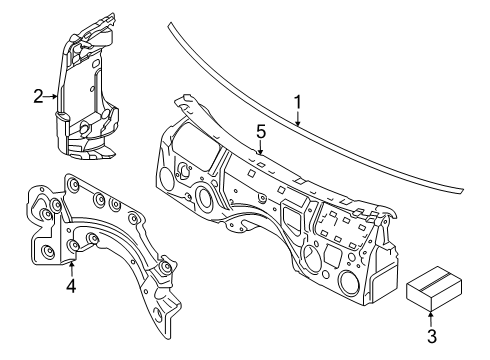 2
1
5
4
3